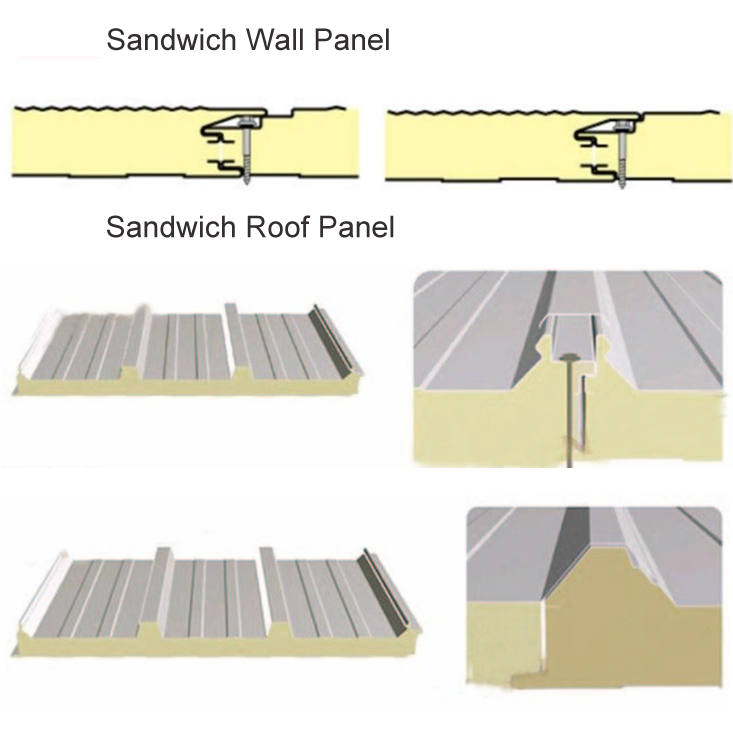 Sandwich Wall Panel

Sandwich Roof Panel