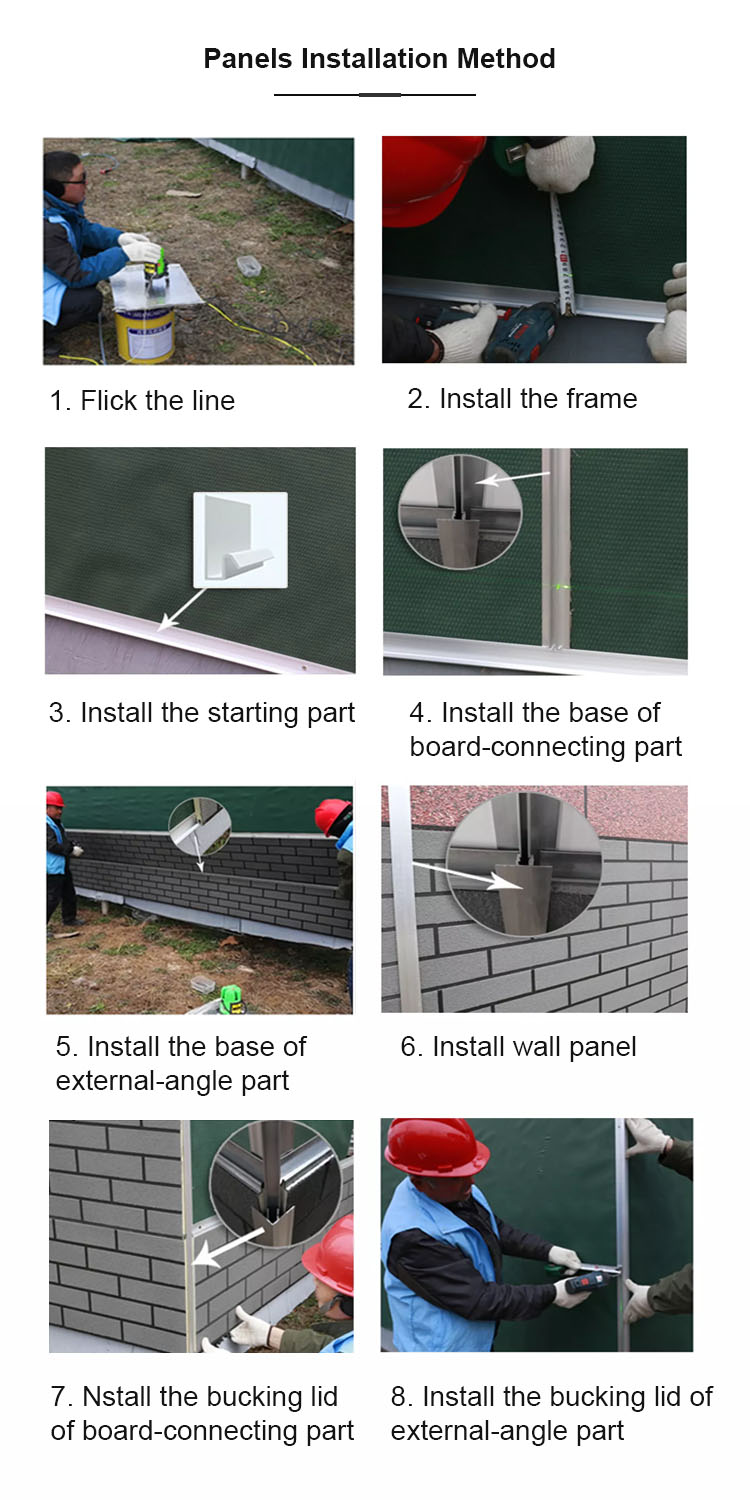 Panels Installation Method

1. Flick the line

2. Install the frame

3. Install the starting part

4. Install the base of board-connecting part

5. Install the base of external-angle part

6. Install wall panel

7. Nstall the bucking lid of board-connecting part

8. Install the bucking lid of external-angle part