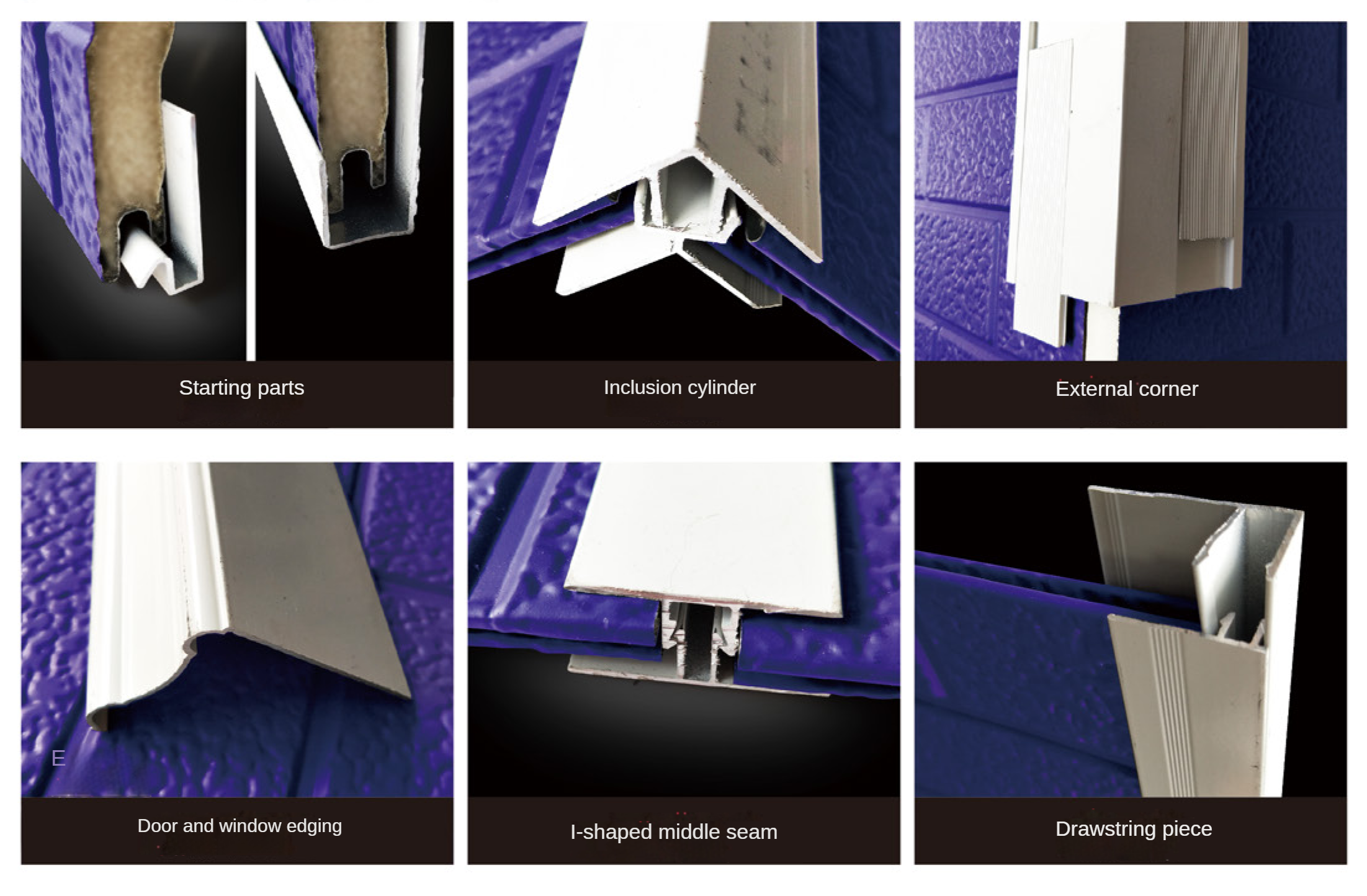 Starting parts

Inclusion cylinder

External corner

E

Door and window edging

I-shaped middle seam

Drawstring piece