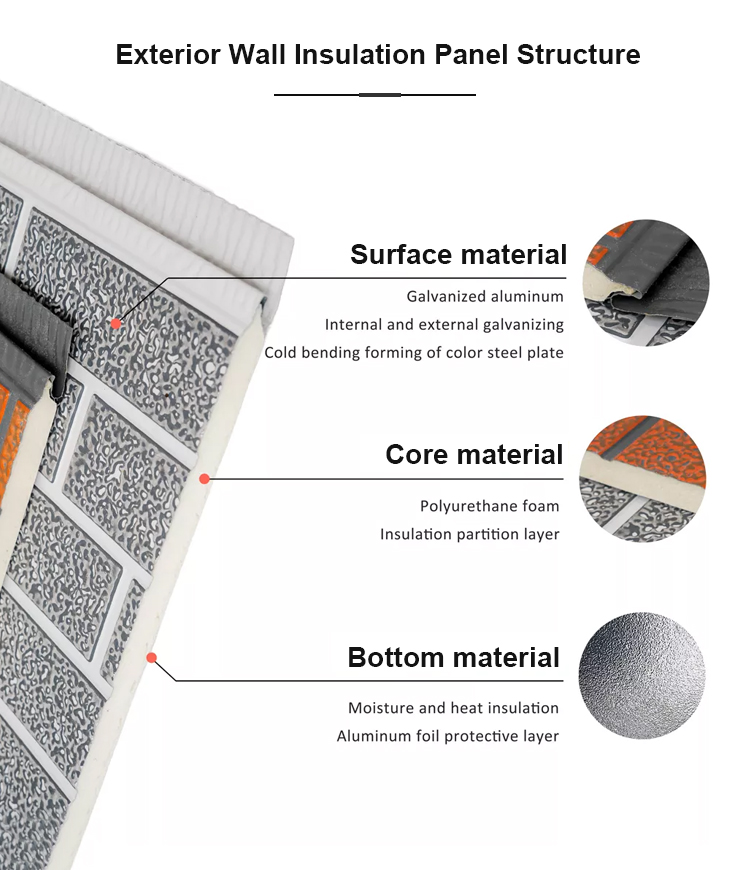 Exterior Wall Insulation Panel Structure

Surface material

Galvanized aluminum

Internal and external galvanizing

Cold bending forming of color steel plate

Core material

Polyurethane foam

Insulation partition layer

Bottom material

Moisture and heat insulation

Aluminum foil protective layer